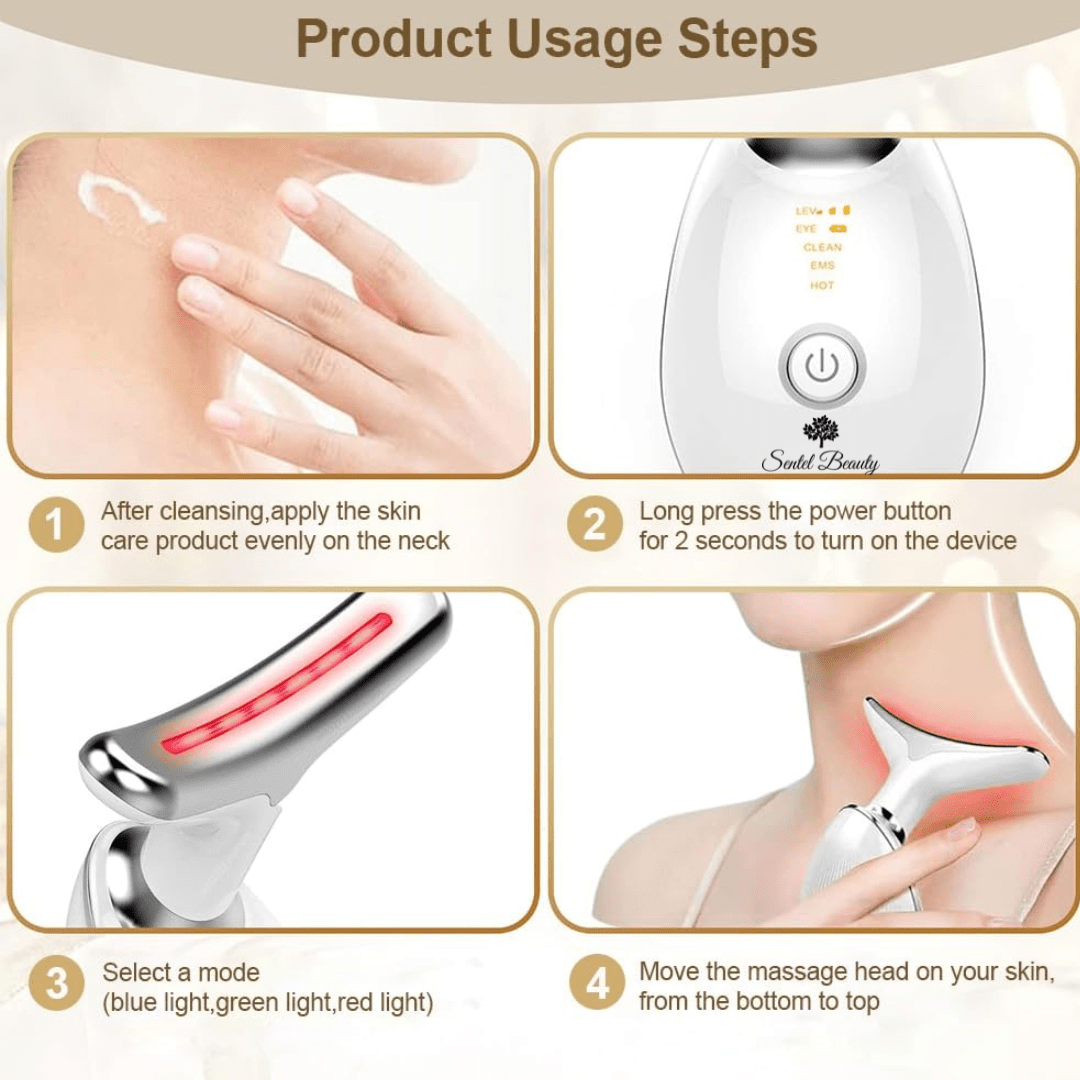 Product Usage Steps

LEV
EYE
CLEAN
EMS
HOT

Sentel Beauty

1 After cleansing,apply the skin care product evenly on the neck

2 Long press the power button for 2 seconds to turn on the device

3 Select a mode (blue light,green light,red light)

4 Move the massage head on your skin, from the bottom to top